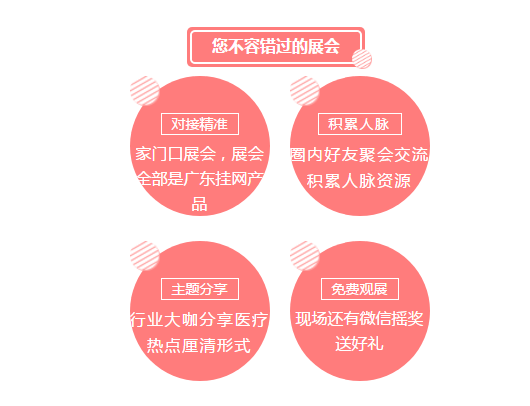 您不容错过的展会

对接精准

家门口展会，展会全部是广东挂网产品

积累人脉

圈内好友聚会交流积累人脉资源

主题分享

行业大咖分享医疗热点厘清形式

免费观展

现场还有微信摇奖送好礼